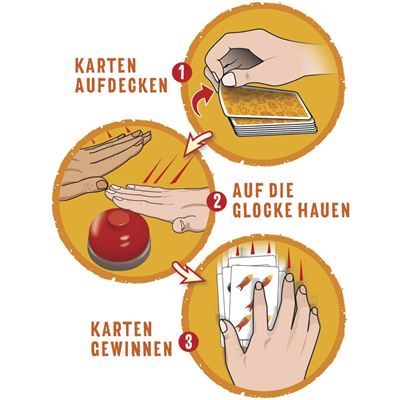 KARTEN AUFDECKEN 1

2 AUF DIE GLOCKE HAUEN

KARTEN GEWINNEN 3